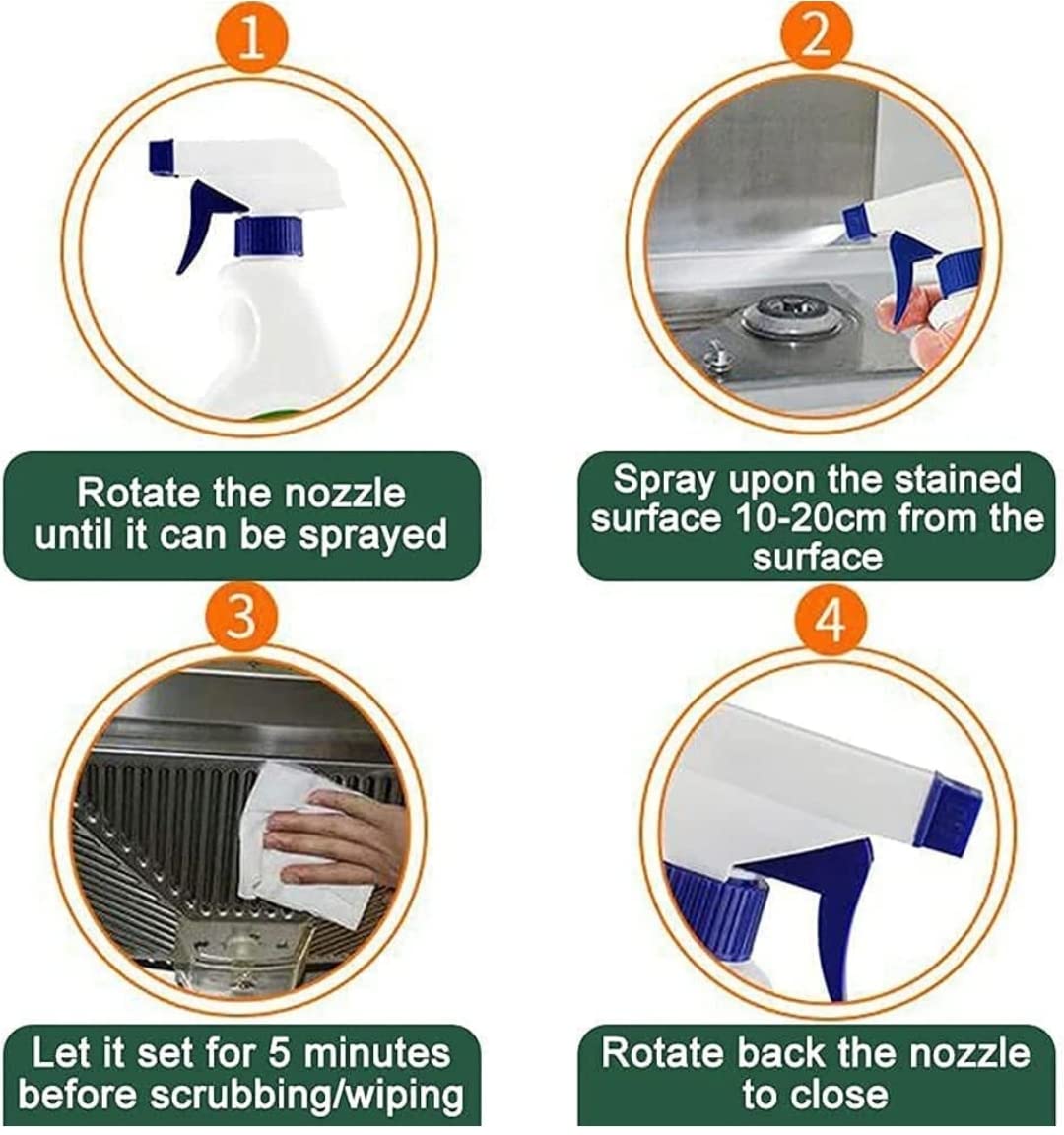 1

Rotate the nozzle until it can be sprayed

2

Spray upon the stained surface 10-20cm from the surface

3

Let it set for 5 minutes before scrubbing/wiping

4

Rotate back the nozzle to close