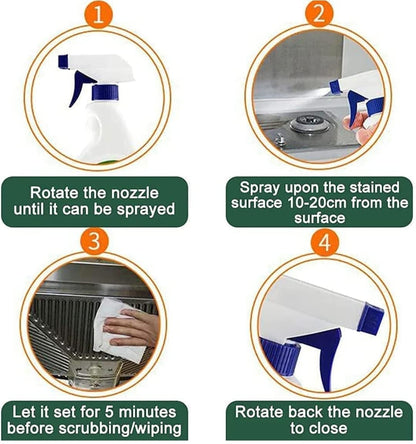 1

Rotate the nozzle until it can be sprayed

2

Spray upon the stained surface 10-20cm from the surface

3

Let it set for 5 minutes before scrubbing/wiping

4

Rotate back the nozzle to close