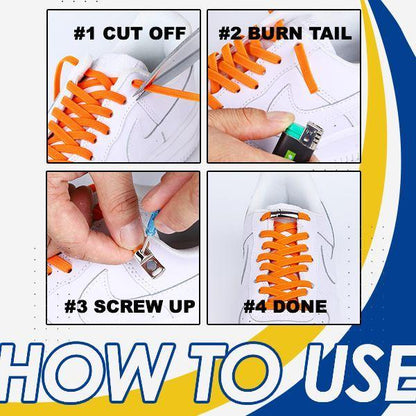 #1 CUT OFF
#2 BURN TAIL
#3 SCREW UP
#4 DONE
HOW TO USE